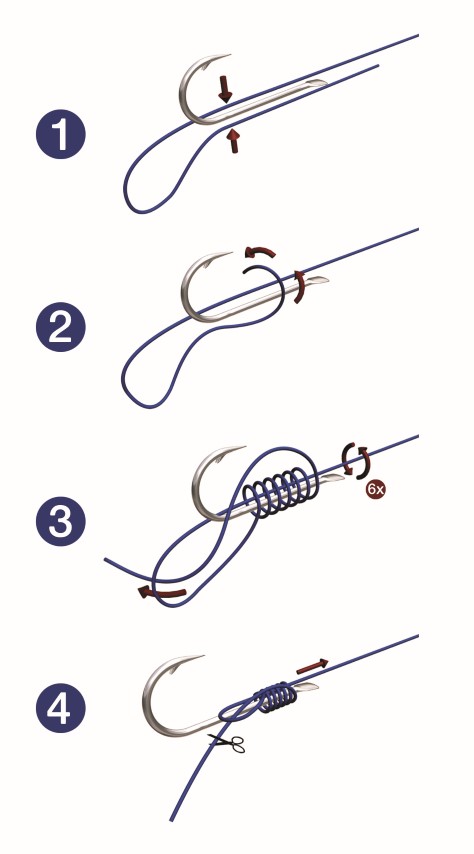 1

2

3

6x

4